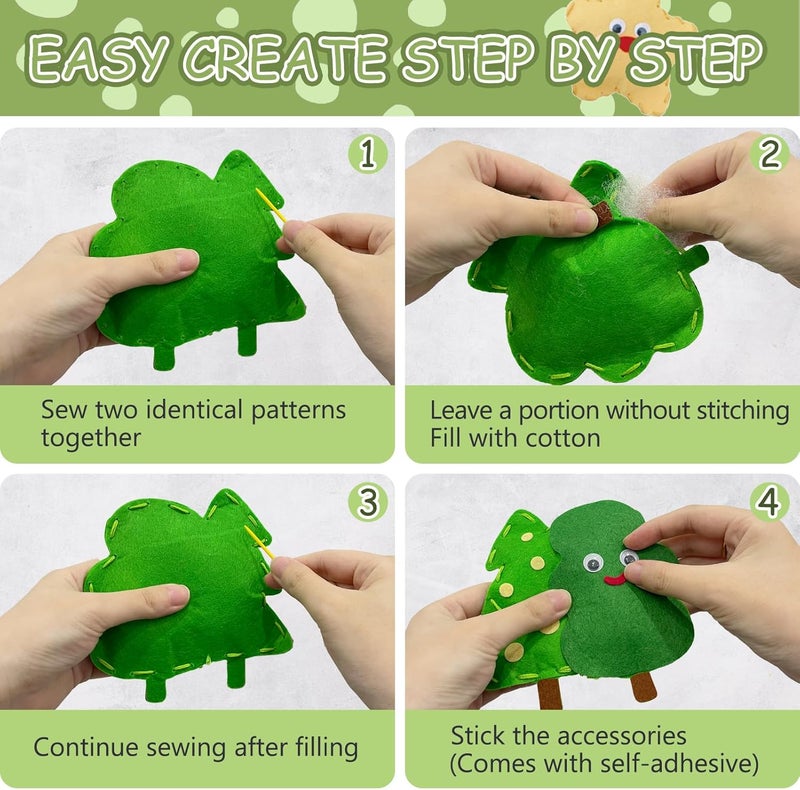 EASY CREATE STEP BY STEP

1

Sew two identical patterns together

2

Leave a portion without stitching
Fill with cotton

3

Continue sewing after filling

4

Stick the accessories
(Comes with self-adhesive)